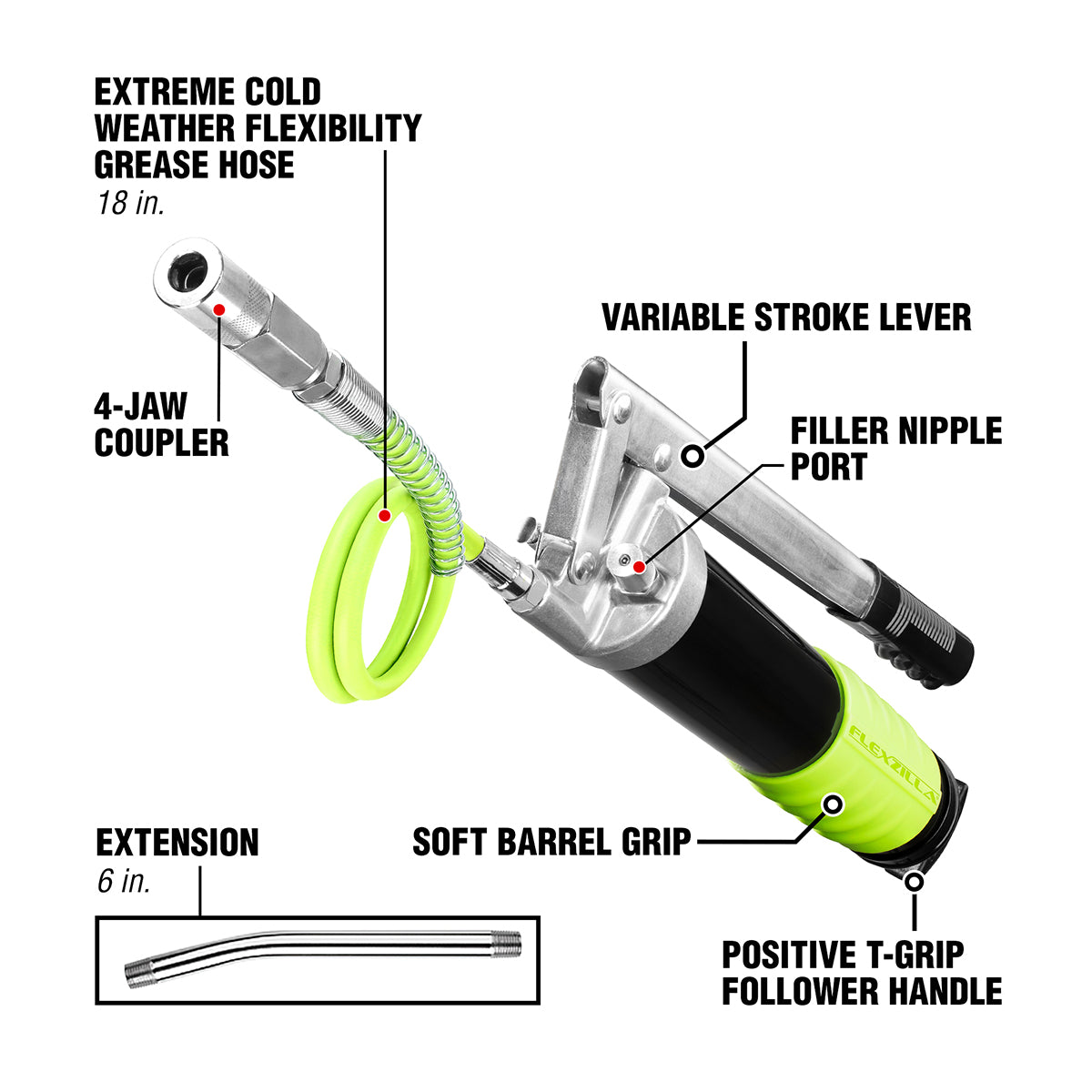 EXTREME COLD WEATHER FLEXIBILITY GREASE HOSE
18 in.

4-JAW COUPLER

VARIABLE STROKE LEVER

FILLER NIPPLE PORT

FLEXZILLA

SOFT BARREL GRIP

EXTENSION
6 in.

POSITIVE T-GRIP FOLLOWER HANDLE