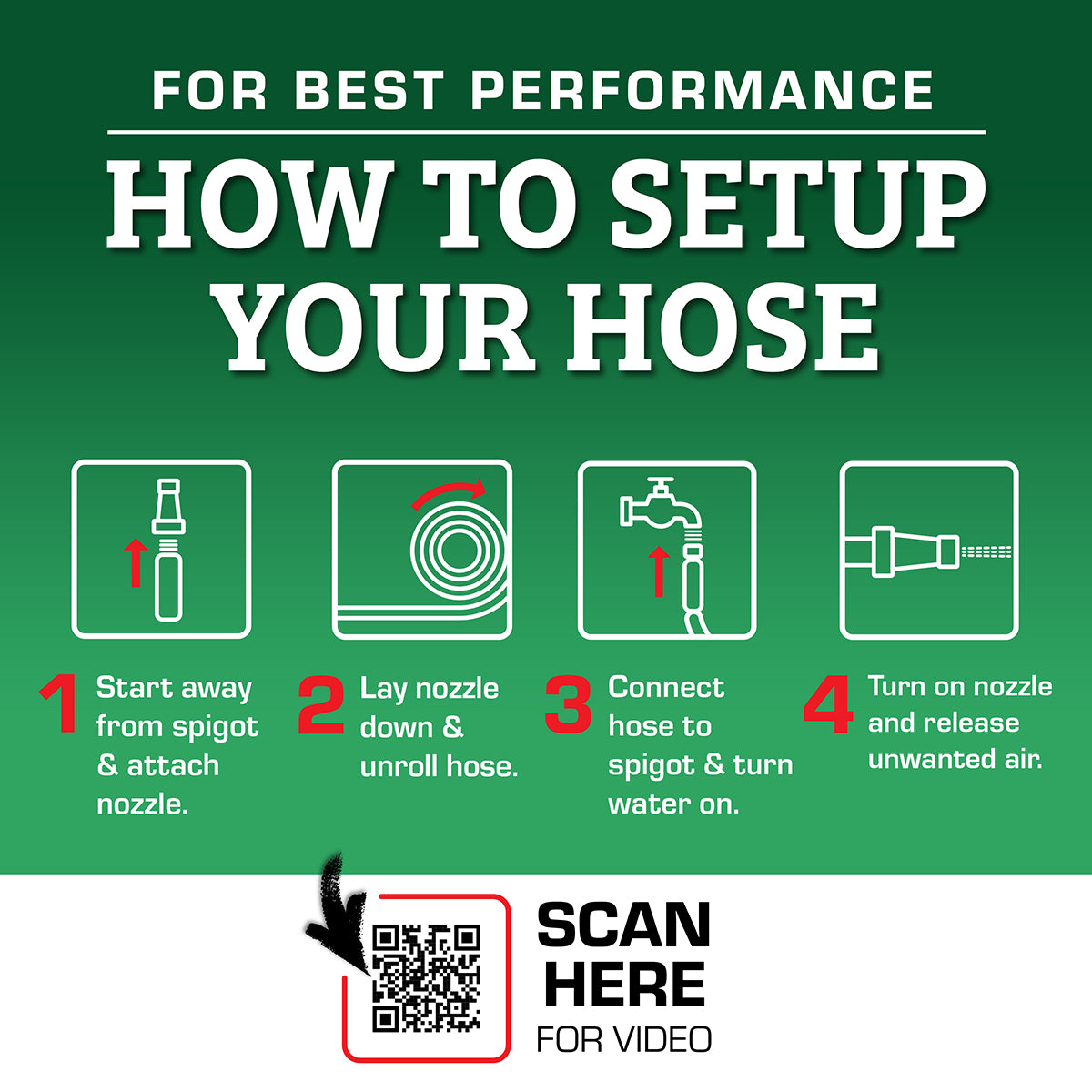 FOR BEST PERFORMANCE

HOW TO SETUP YOUR HOSE

1 Start away from spigot & attach nozzle.

2 Lay nozzle down & unroll hose.

3 Connect hose to spigot & turn water on.

4 Turn on nozzle and release unwanted air.

SCAN HERE FOR VIDEO